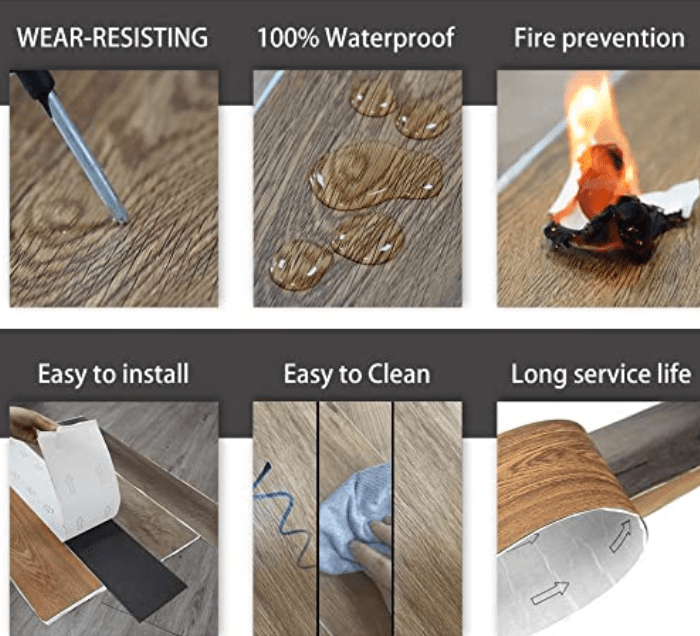 WEAR-RESISTING

100% Waterproof

Fire prevention

Easy to install

Easy to Clean

Long service life